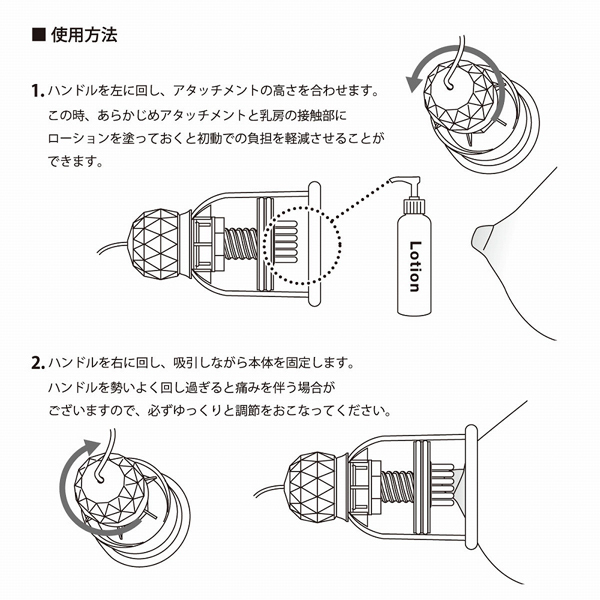 ■ 使用方法

1. ハンドルを左に回し、アタッチメントの高さを合わせます。この時、あらかじめアタッチメントと乳房の接触部にローションを塗っておくと初動での負担を軽減させることができます。

Lotion

2. ハンドルを右に回し、吸引しながら本体を固定します。ハンドルを勢いよく回し過ぎると痛みを伴う場合がございますので、必ずゆっくりと調節をおこなってください。